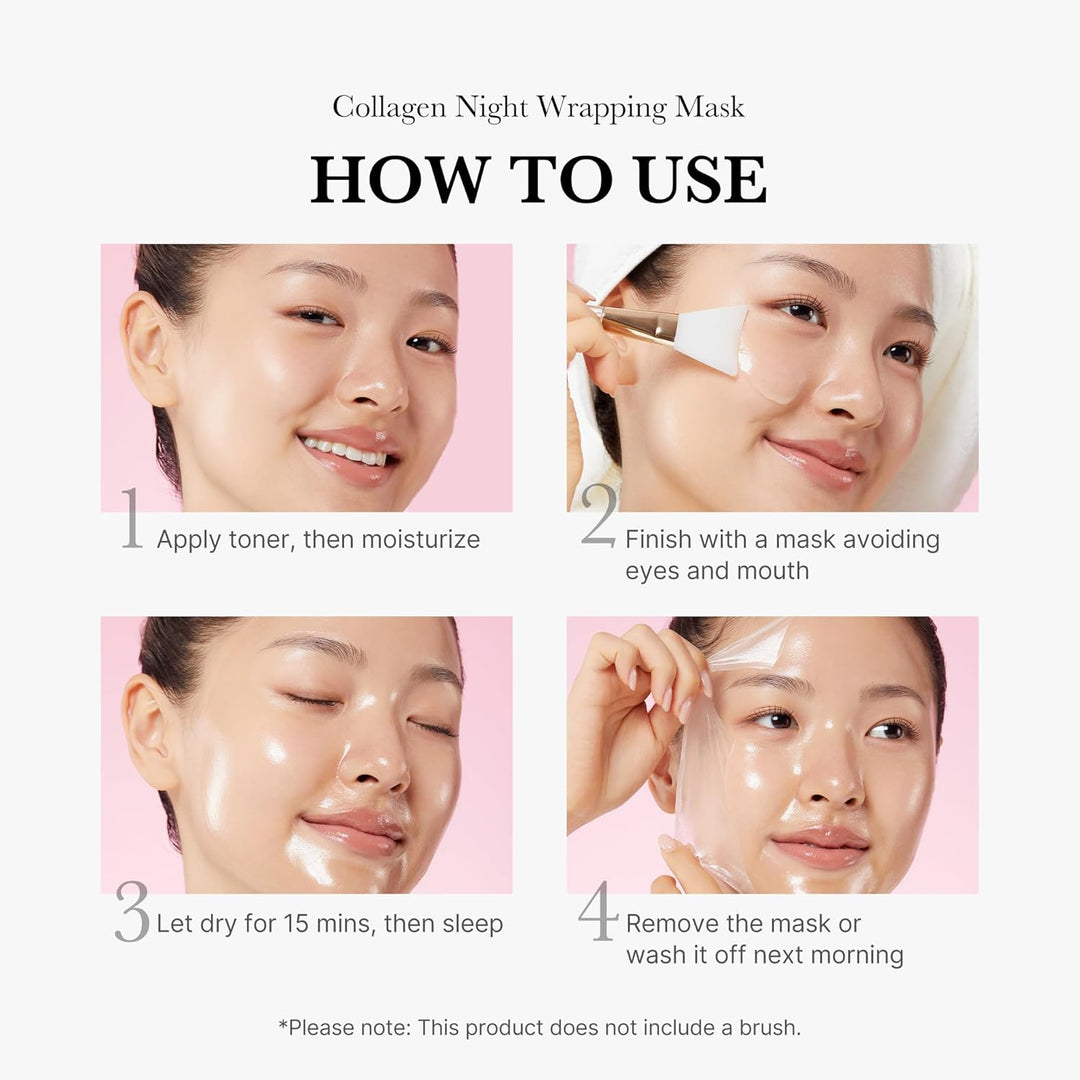 Collagen Night Wrapping Mask

HOW TO USE

1 Apply toner, then moisturize

2 Finish with a mask avoiding eyes and mouth

3 Let dry for 15 mins, then sleep

4 Remove the mask or wash it off next morning

*Please note: This product does not include a brush.